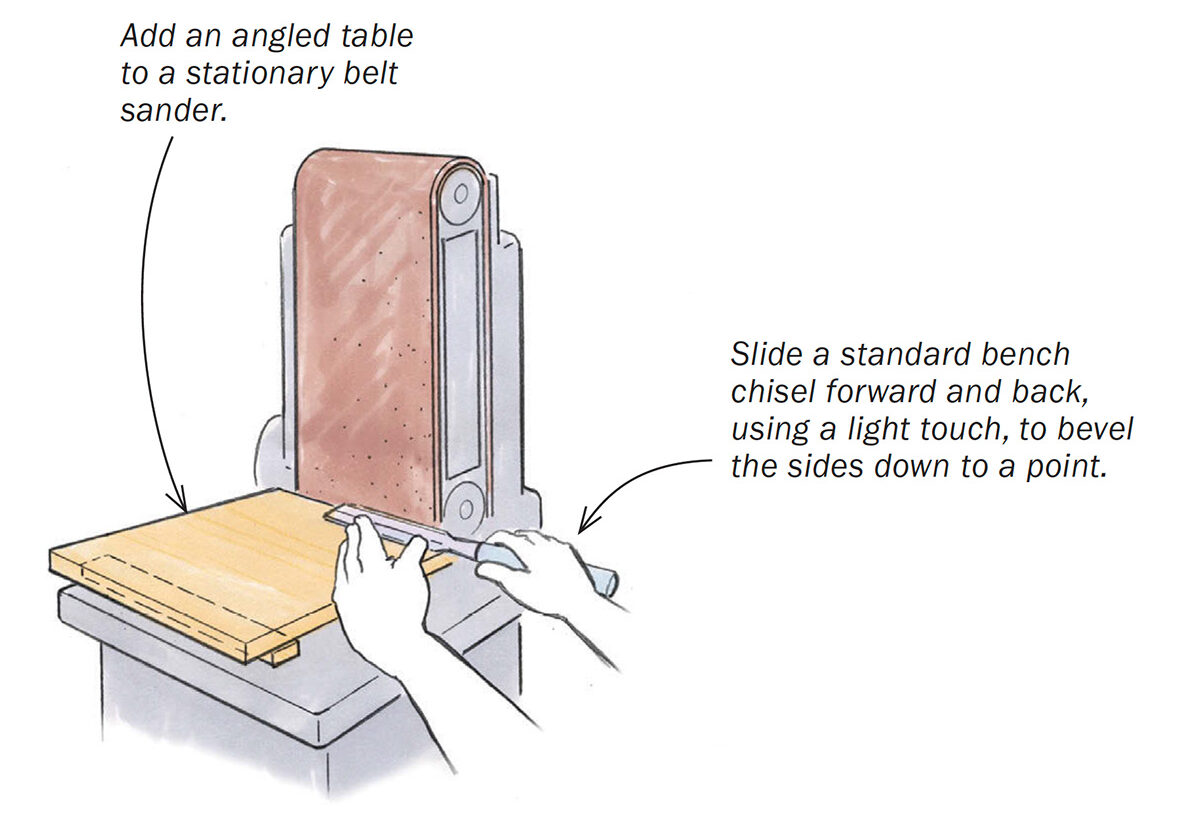 Add an angled table to a stationary belt sander.

Slide a standard bench chisel forward and back, using a light touch, to bevel the sides down to a point.